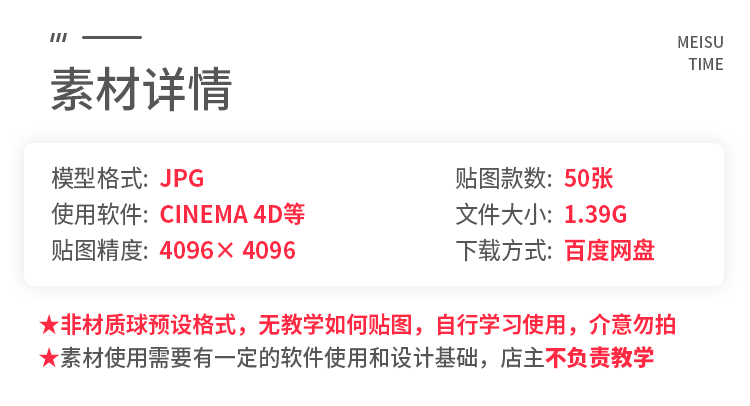 MEISU
TIME

素材详情

模型格式: JPG
使用软件: CINEMA 4D等
贴图精度: 4096× 4096

贴图款数: 50张
文件大小: 1.39G
下载方式: 百度网盘

★非材质球预设格式，无教学如何贴图，自行学习使用，介意勿拍
★素材使用需要有一定的软件使用和设计基础，店主不负责教学