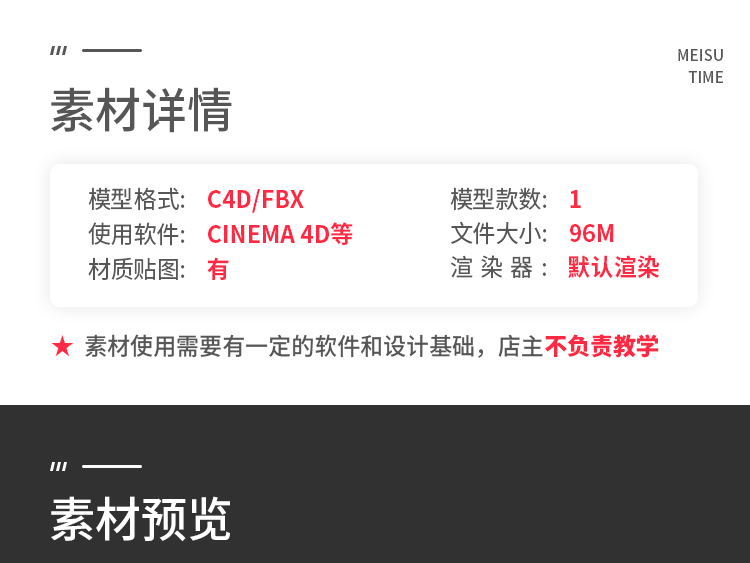 MEISU
TIME

素材详情

模型格式: C4D/FBX
使用软件: CINEMA 4D等
材质贴图: 有

模型款数: 1
文件大小: 96M
渲染器: 默认渲染

★ 素材使用需要有一定的软件和设计基础，店主不负责教学

素材预览