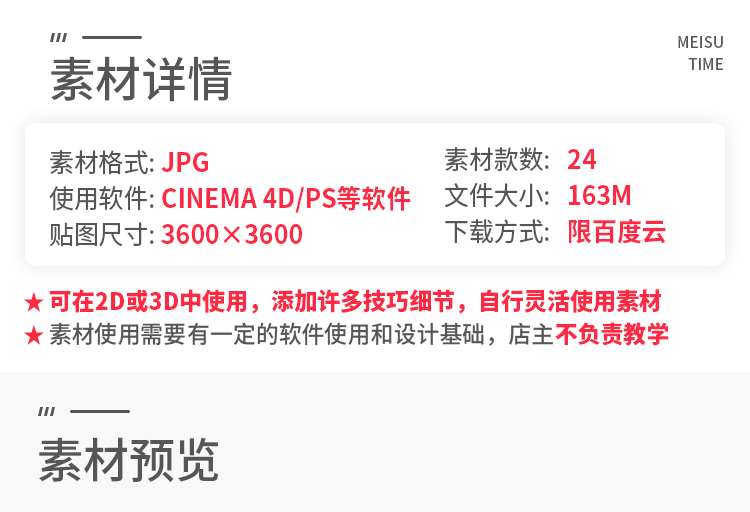 素材详情

MEISU
TIME

素材格式: JPG
使用软件: CINEMA 4D/PS等软件
贴图尺寸: 3600×3600

素材款数: 24
文件大小: 163M
下载方式: 限百度云

★ 可在2D或3D中使用，添加许多技巧细节，自行灵活使用素材
★ 素材使用需要有一定的软件使用和设计基础，店主不负责教学

素材预览