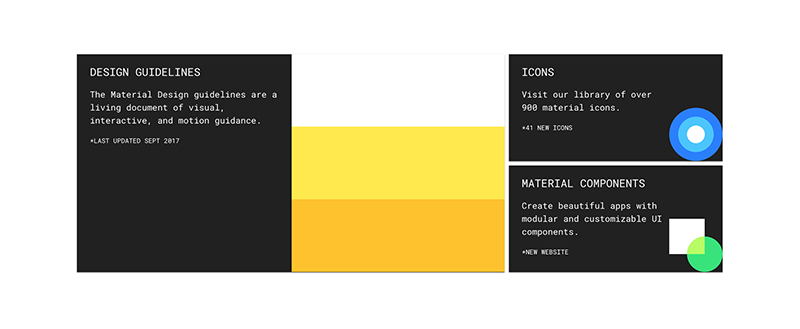 DESIGN GUIDELINES

The Material Design guidelines are a living document of visual, interactive, and motion guidance.

*LAST UPDATED SEPT 2017

ICONS

Visit our library of over 900 material icons.

*41 NEW ICONS

MATERIAL COMPONENTS

Create beautiful apps with modular and customizable UI components.

*NEW WEBSITE